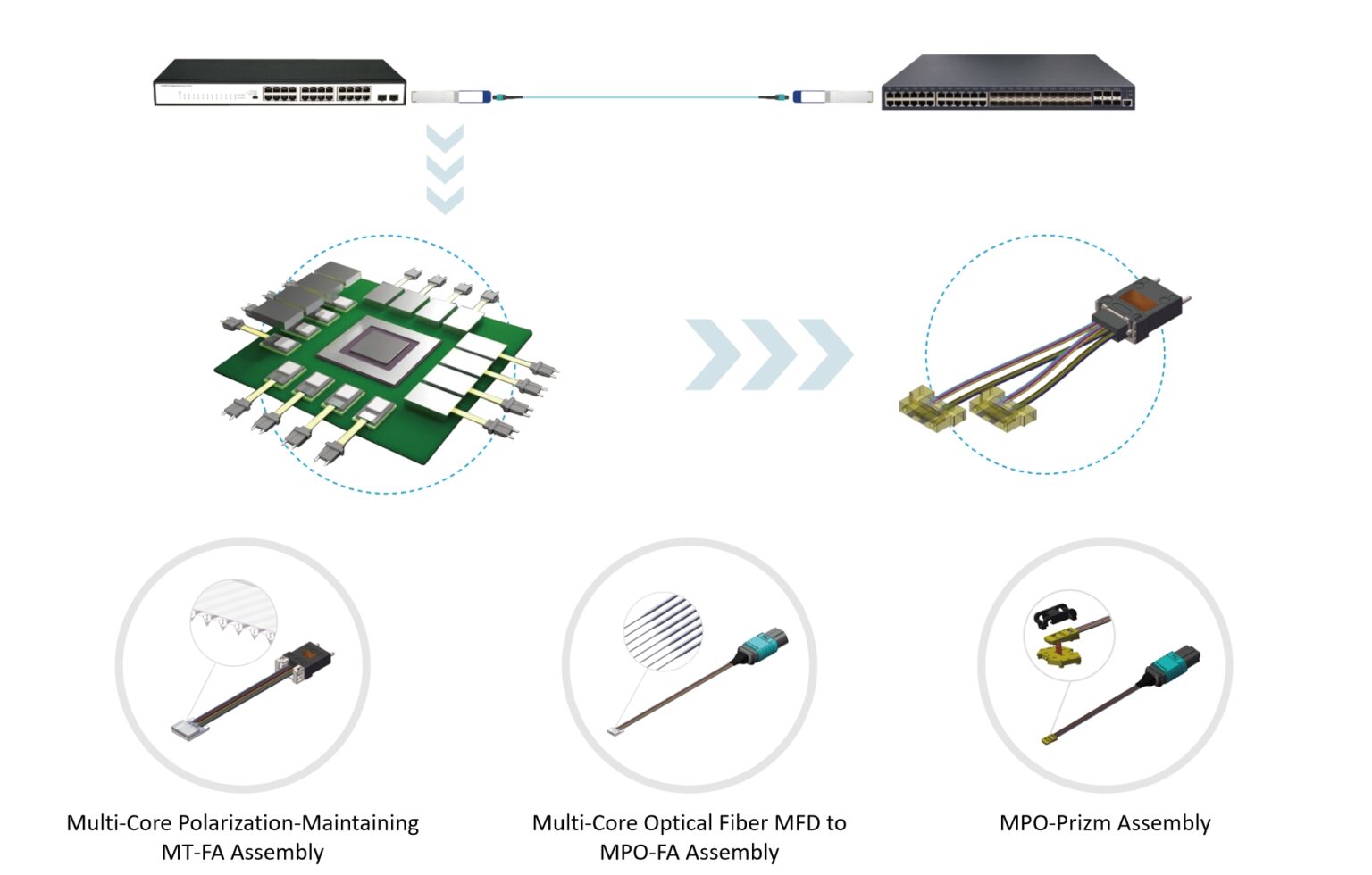 Multi-Core Polarization-Maintaining MT-FA Assembly

Multi-Core Optical Fiber MFD to MPO-FA Assembly

MPO-Prizm Assembly